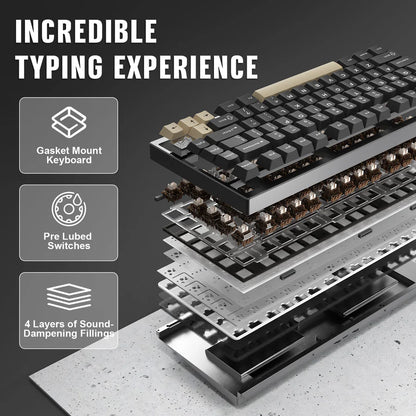 INCREDIBLE
TYPING EXPERIENCE

Gasket Mount Keyboard

Pre Lubed Switches

4 Layers of Sound-Dampening Fillings